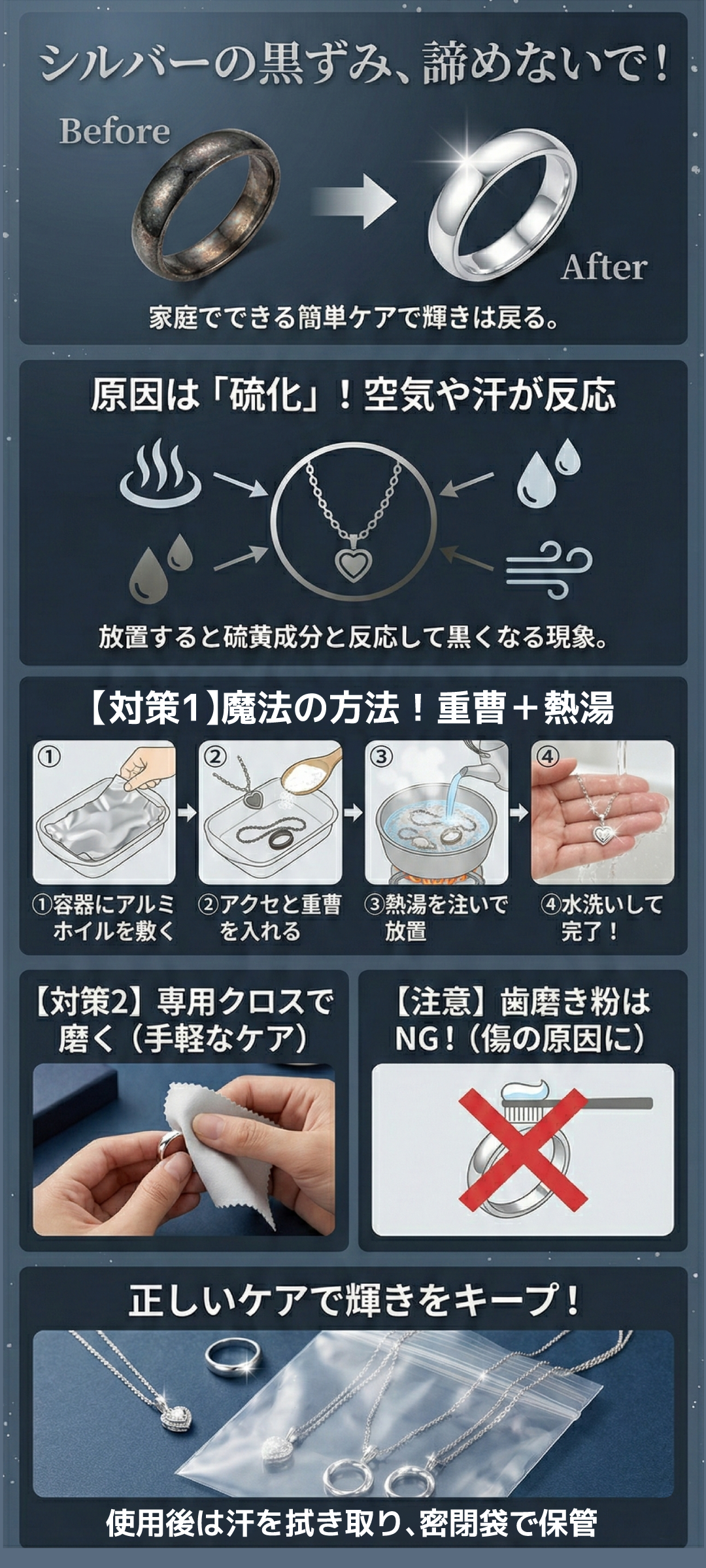 シルバーの黒ずみ、諦めないで！

Before

After

家庭でできる簡単ケアで輝きは戻る。

原因は「硫化」！空気や汗が反応

放置すると硫黄成分と反応して黒くなる現象。

【対策1】魔法の方法！重曹＋熱湯

①

②

③

④

①容器にアルミホイルを敷く

②アクセと重曹を入れる

③熱湯を注いで放置

④水洗いして完了！

【対策2】専用クロスで磨く（手軽なケア）

【注意】歯磨き粉はNG！（傷の原因に）

正しいケアで輝きをキープ！

使用後は汗を拭き取り、密閉袋で保管